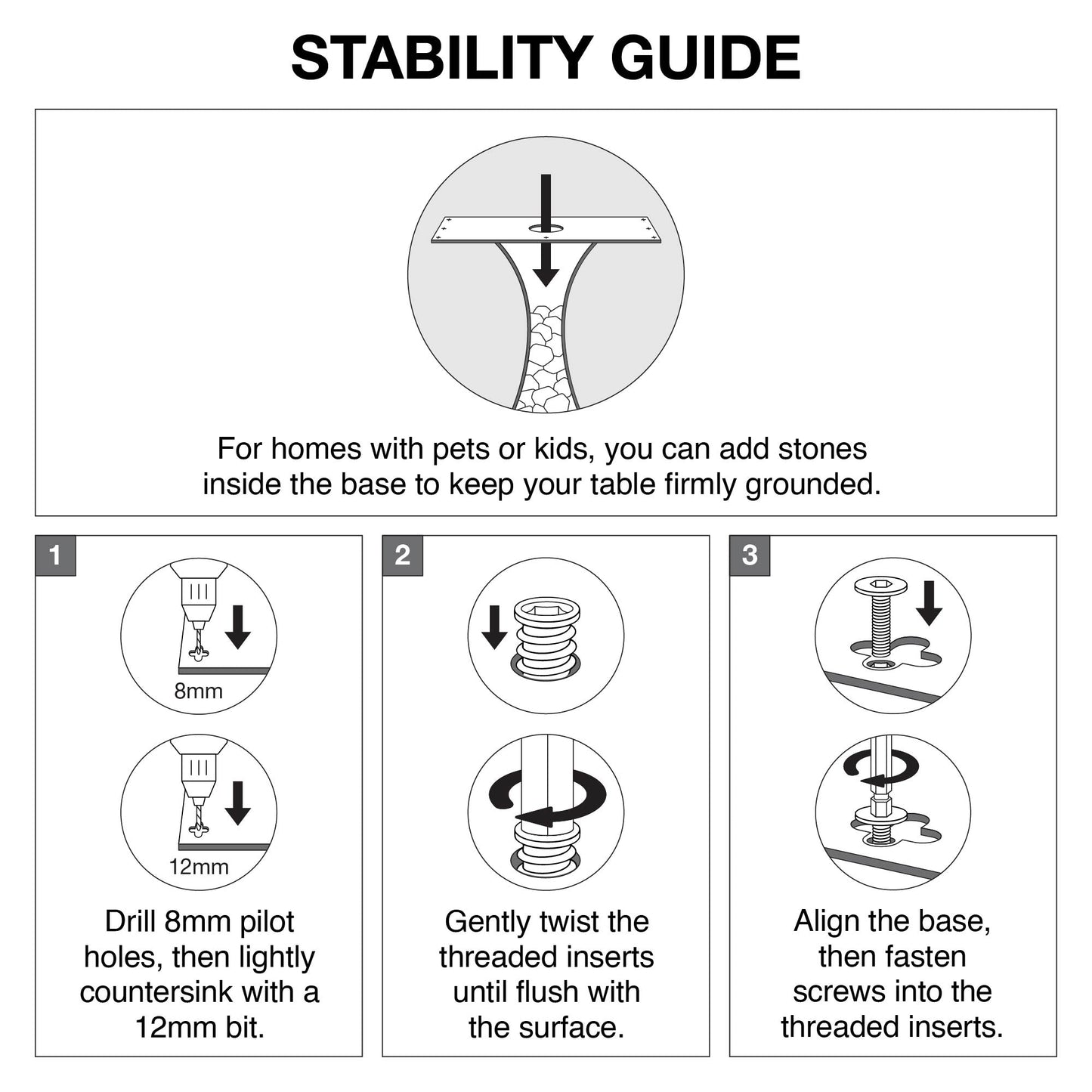 STABILITY GUIDE

For homes with pets or kids, you can add stones inside the base to keep your table firmly grounded.

1

8mm

12mm

Drill 8mm pilot holes, then lightly countersink with a 12mm bit.

2

Gently twist the threaded inserts until flush with the surface.

3

Align the base, then fasten screws into the threaded inserts.