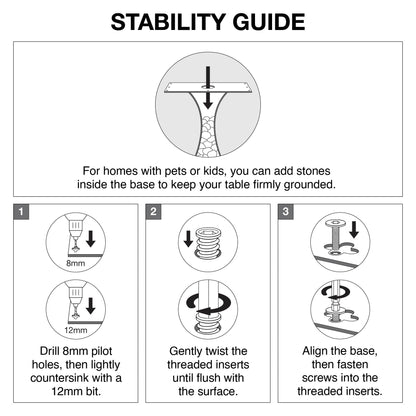 STABILITY GUIDE

For homes with pets or kids, you can add stones inside the base to keep your table firmly grounded.

1

8mm

12mm

Drill 8mm pilot holes, then lightly countersink with a 12mm bit.

2

Gently twist the threaded inserts until flush with the surface.

3

Align the base, then fasten screws into the threaded inserts.